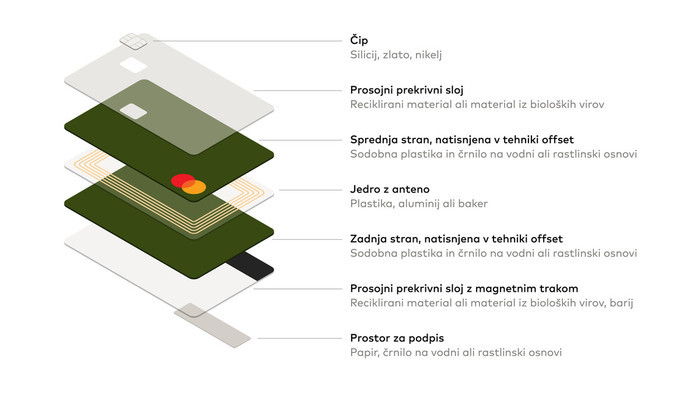 Čip
Silicij, zlato, nikelj

Prosojni prekrivni sloj
Reciklirani material ali material iz bioloških virov

Sprednja stran, natisnjena v tehniki offset
Sodobna plastika in črnilo na vodni ali rastlinski osnovi

Jedro z anteno
Plastika, aluminij ali baker

Zadnja stran, natisnjena v tehniki offset
Sodobna plastika in črnilo na vodni ali rastlinski osnovi

Prosojni prekrivni sloj z magnetnim trakom
Reciklirani material ali material iz bioloških virov, barij

Prostor za podpis
Papir, črnilo na vodni ali rastlinski osnovi